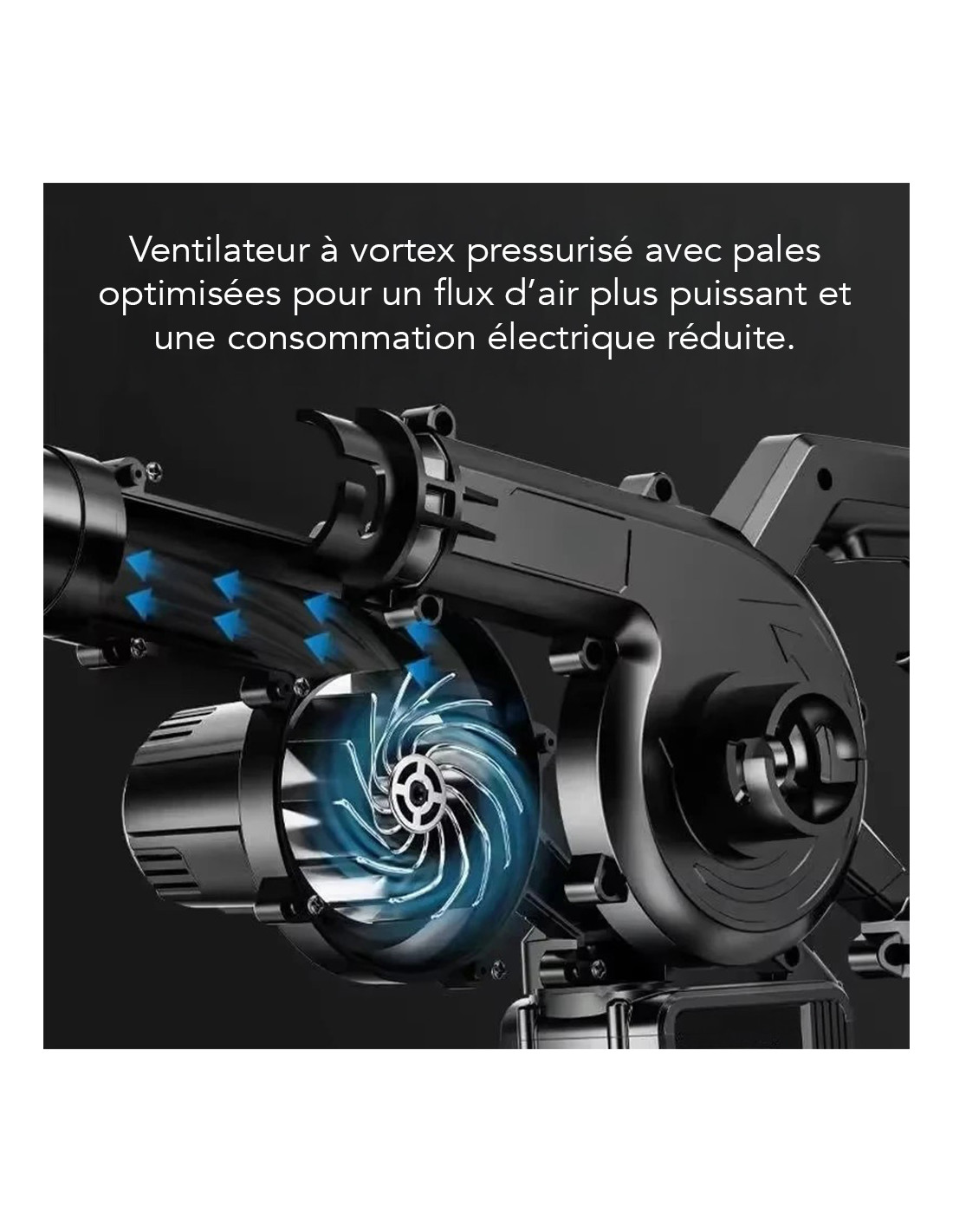 Ventilateur à vortex pressurisé avec pales optimisées pour un flux d'air plus puissant et une consommation électrique réduite.