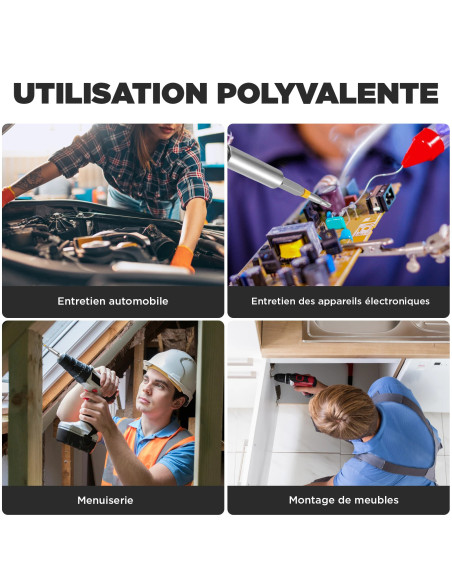 UTILISATION POLYVALENTE

Entretien automobile

Entretien des appareils électroniques

Menuiserie

Montage de meubles