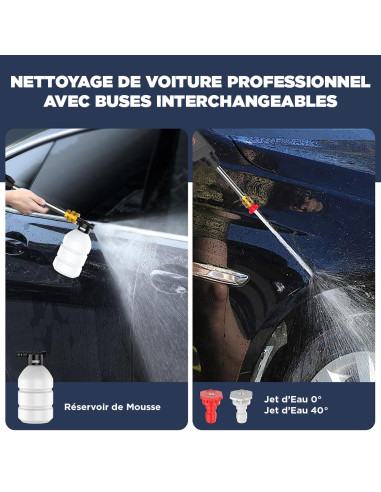 NETTOYAGE DE VOITURE PROFESSIONNEL AVEC BUSES INTERCHANGEABLES

Réservoir de Mousse

Jet d'Eau 0°
Jet d'Eau 40°