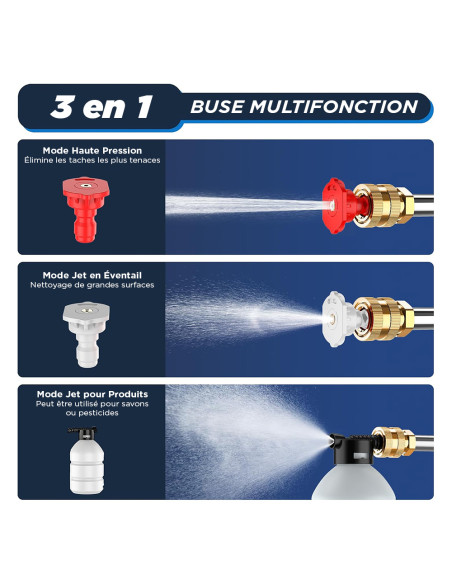 3 en 1 BUSE MULTIFONCTION

Mode Haute Pression
Élimine les taches les plus tenaces

Mode Jet en Éventail
Nettoyage de grandes surfaces

Mode Jet pour Produits
Peut être utilisé pour savons ou pesticides