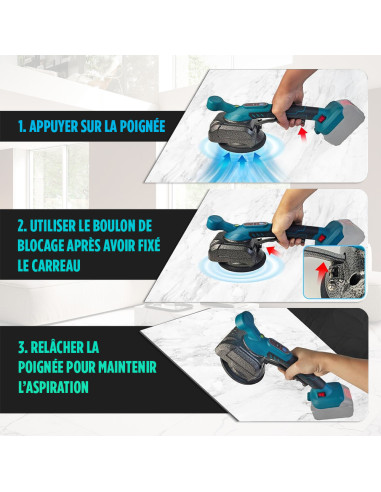 1. APPUYER SUR LA POIGNÉE

2. UTILISER LE BOULON DE BLOCAGE APRÈS AVOIR FIXÉ LE CARREAU

3. RELÂCHER LA POIGNÉE POUR MAINTENIR L'ASPIRATION