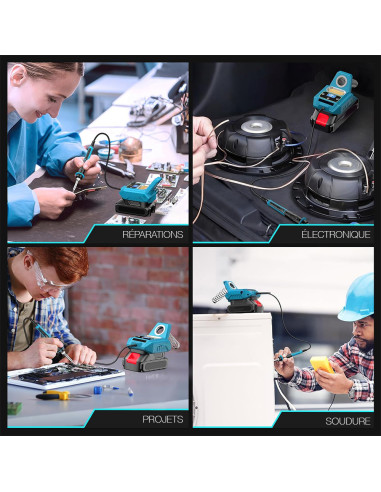 RÉPARATIONS

ÉLECTRONIQUE

PROJETS

SOUDURE