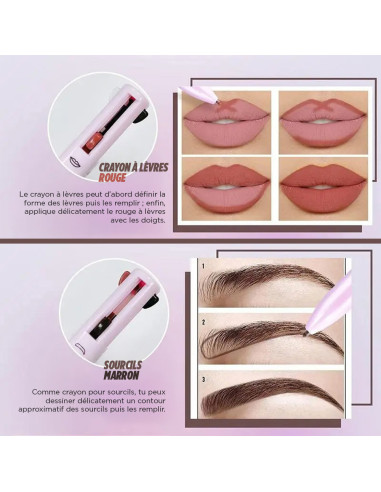 CRAYON À LÈVRES
ROUGE

Le crayon à lèvres peut d'abord définir la forme des lèvres puis les remplir ; enfin, applique délicatement le rouge à lèvres avec les doigts.

SOURCILS
MARRON

Comme crayon pour sourcils, tu peux dessiner délicatement un contour approximatif des sourcils puis les remplir.

1

2

3