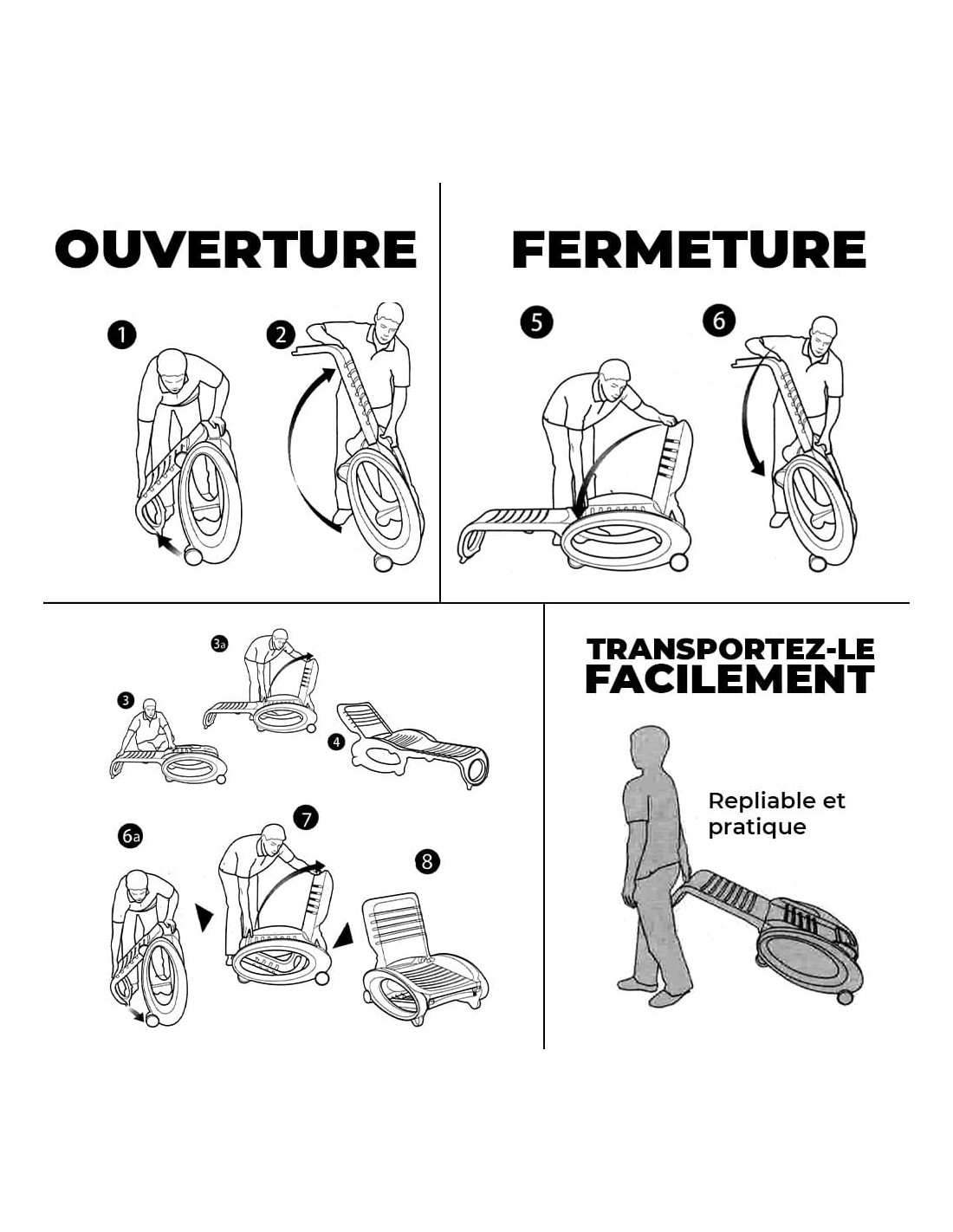 OUVERTURE

1

2

FERMETURE

5

6

3a

3

4

6a

7

8

TRANSPORTEZ-LE FACILEMENT

Repliable et pratique