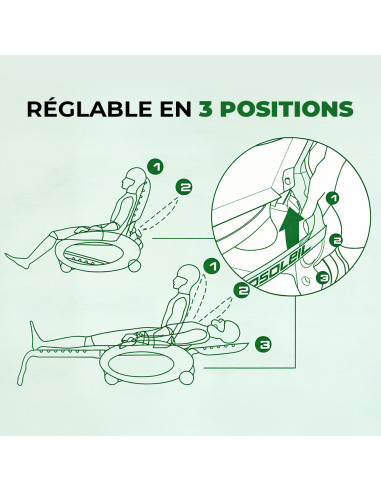 RÉGLABLE EN 3 POSITIONS

1
2

1
2
3

OSOLEIL

1
2
3