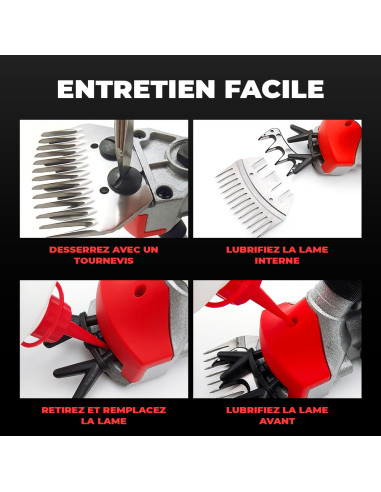 ENTRETIEN FACILE

DESSERREZ AVEC UN TOURNEVIS

LUBRIFIEZ LA LAME INTERNE

RETIREZ ET REMPLACEZ LA LAME

LUBRIFIEZ LA LAME AVANT