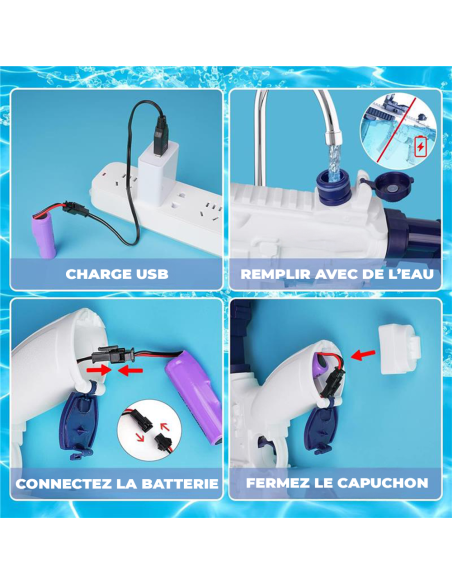 CHARGE USB

REMPLIR AVEC DE L'EAU

CONNECTEZ LA BATTERIE

FERMEZ LE CAPUCHON