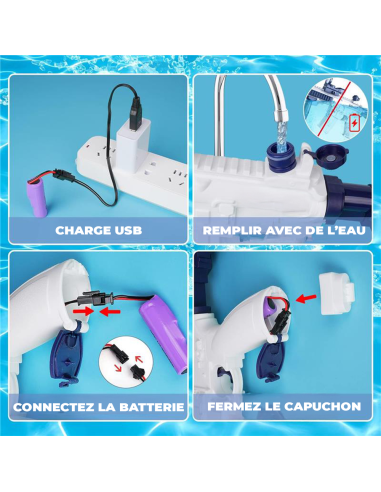 CHARGE USB

REMPLIR AVEC DE L'EAU

CONNECTEZ LA BATTERIE

FERMEZ LE CAPUCHON