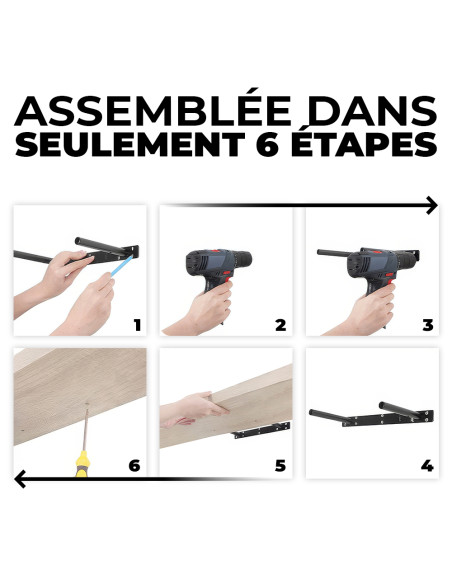 ASSEMBLÉE DANS
SEULEMENT 6 ÉTAPES

1

2

3

6

5

4