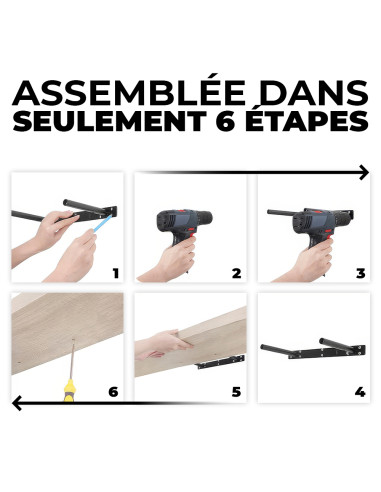 ASSEMBLÉE DANS
SEULEMENT 6 ÉTAPES

1

2

3

6

5

4