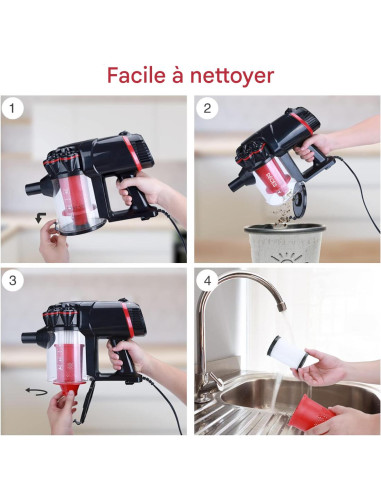 Facile à nettoyer

1

2

3

4