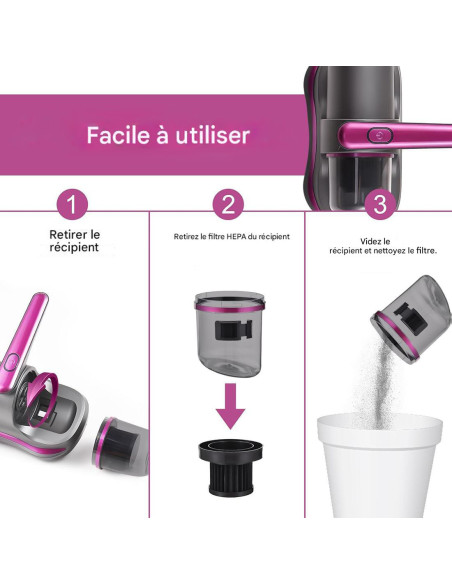 Facile à utiliser

1

Retirer le récipient

2

Retirez le filtre HEPA du récipient

3

Videz le récipient et nettoyez le filtre.