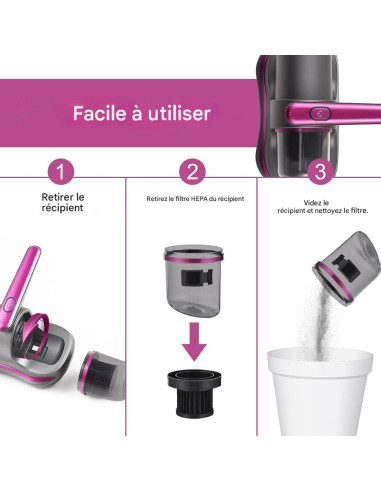 Facile à utiliser

1

Retirer le récipient

2

Retirez le filtre HEPA du récipient

3

Videz le récipient et nettoyez le filtre.