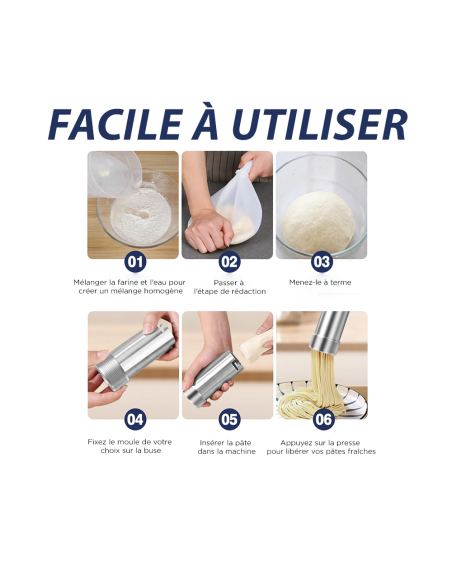 FACILE À UTILISER

01

Mélanger la farine et l'eau pour créer un mélange homogène

02

Passer à l'étape de rédaction

03

Menez-le à terme

04

Fixez le moule de votre choix sur la buse

05

Insérer la pâte dans la machine

06

Appuyez sur la presse pour libérer vos pâtes fraîches