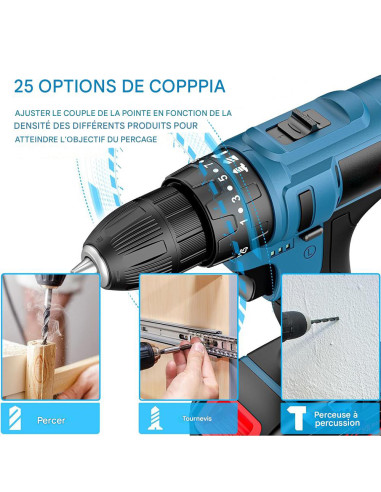 25 OPTIONS DE COPPPIA

AJUSTER LE COUPLE DE LA POINTE EN FONCTION DE LA DENSITÉ DES DIFFÉRENTS PRODUITS POUR ATTEINDRE L'OBJECTIF DU PERCAGE

7
5
3
1

L

Percer

Tournevis

Perceuse à percussion