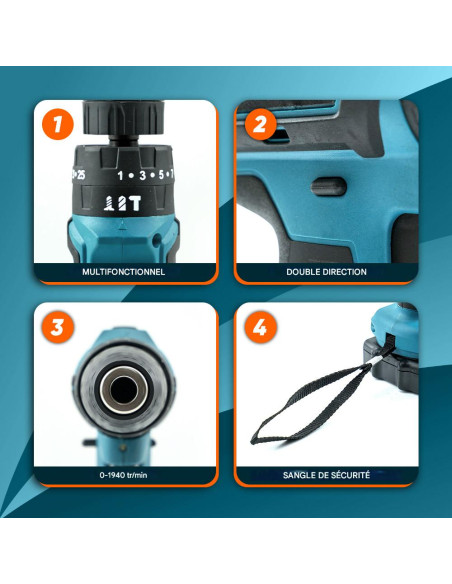 1

25 1 • 3 • 5 • 7

MULTIFONCTIONNEL

2

DOUBLE DIRECTION

3

0-1940 tr/min

4

SANGLE DE SÉCURITÉ