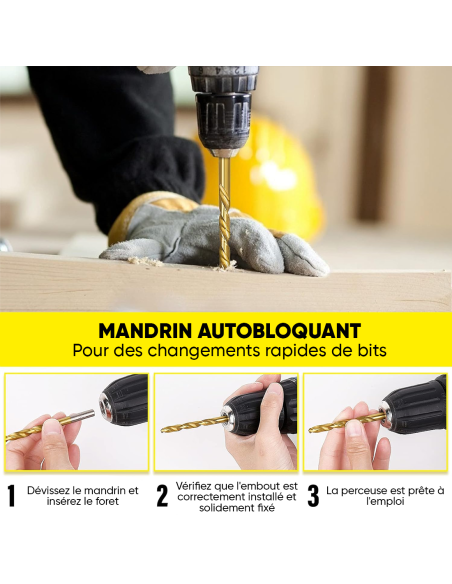 MANDRIN AUTOBLOQUANT
Pour des changements rapides de bits

1 Dévissez le mandrin et insérez le foret

2 Vérifiez que l'embout est correctement installé et solidement fixé

3 La perceuse est prête à l'emploi