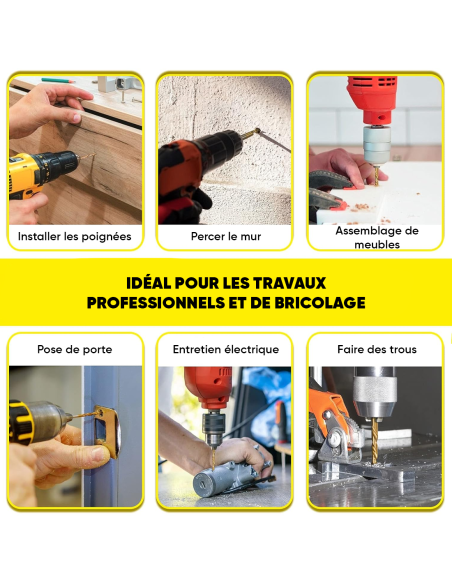 Installer les poignées

Percer le mur

Assemblage de meubles

IDÉAL POUR LES TRAVAUX PROFESSIONNELS ET DE BRICOLAGE

Pose de porte

Entretien électrique

Faire des trous