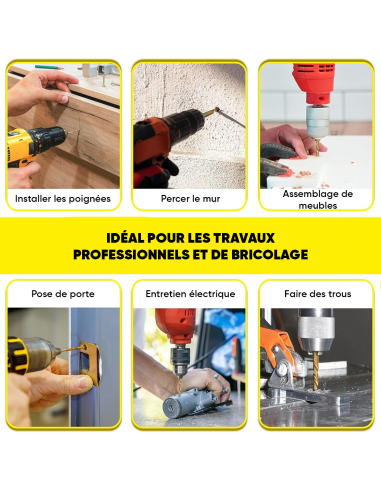 Installer les poignées

Percer le mur

Assemblage de meubles

IDÉAL POUR LES TRAVAUX PROFESSIONNELS ET DE BRICOLAGE

Pose de porte

Entretien électrique

Faire des trous