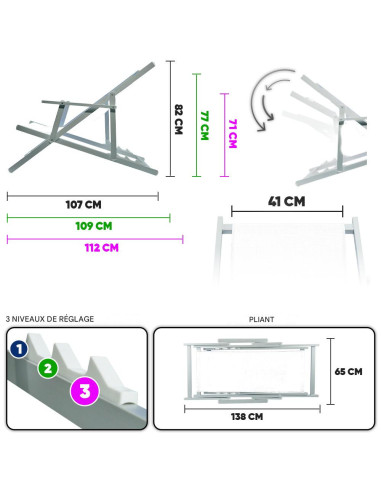 82 CM
77 CM
71 CM
107 CM
109 CM
112 CM
41 CM

3 NIVEAUX DE RÉGLAGE
1
2
3

PLIANT
65 CM
138 CM