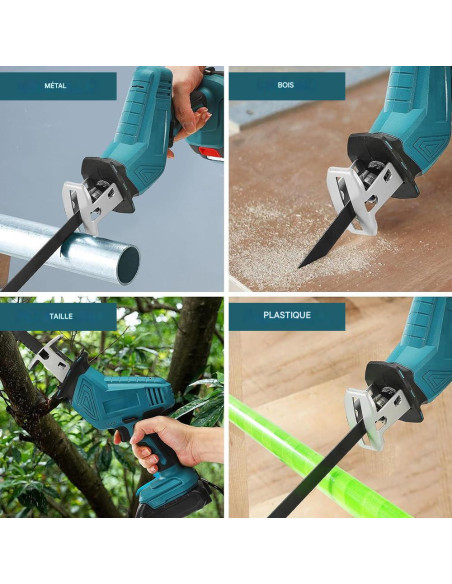 MÉTAL

BOIS

TAILLE

PLASTIQUE