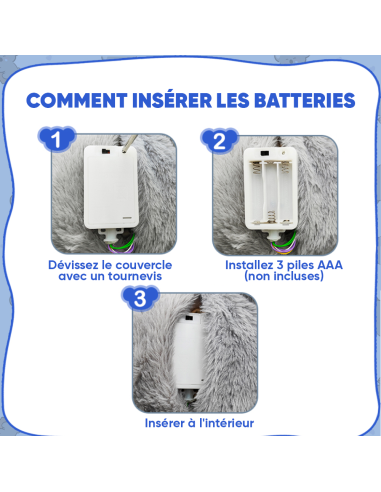 COMMENT INSÉRER LES BATTERIES

1

Dévissez le couvercle avec un tournevis

2

Installez 3 piles AAA (non incluses)

3

Insérer à l'intérieur