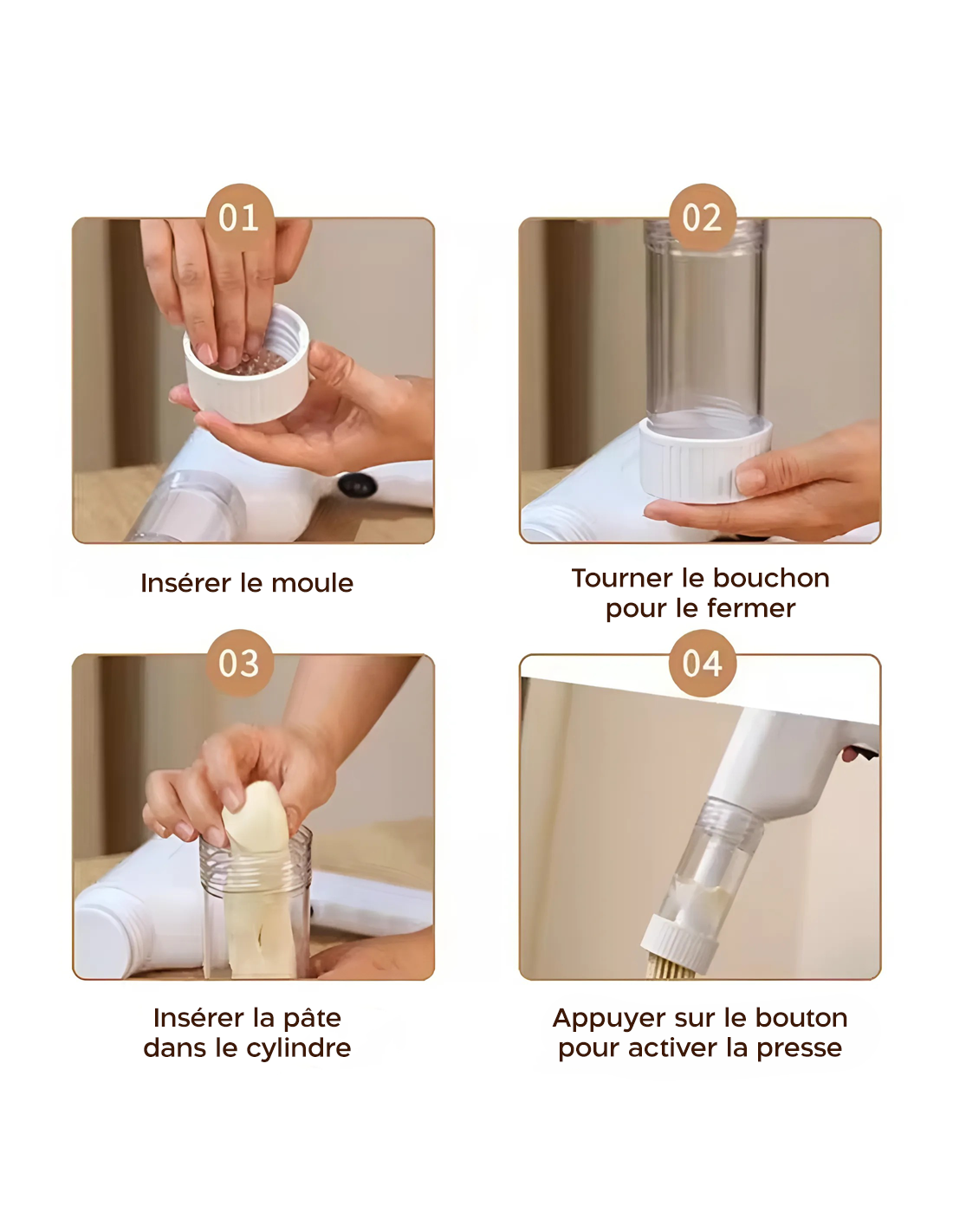 01

Insérer le moule

02

Tourner le bouchon pour le fermer

03

Insérer la pâte dans le cylindre

04

Appuyer sur le bouton pour activer la presse