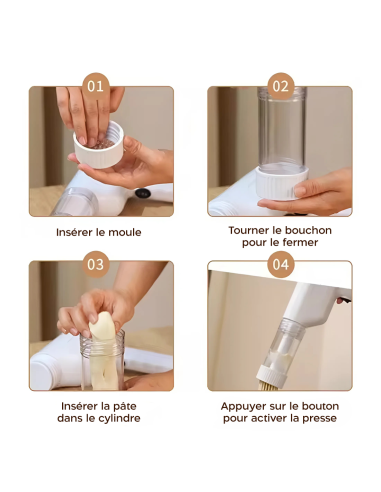 01

Insérer le moule

02

Tourner le bouchon pour le fermer

03

Insérer la pâte dans le cylindre

04

Appuyer sur le bouton pour activer la presse