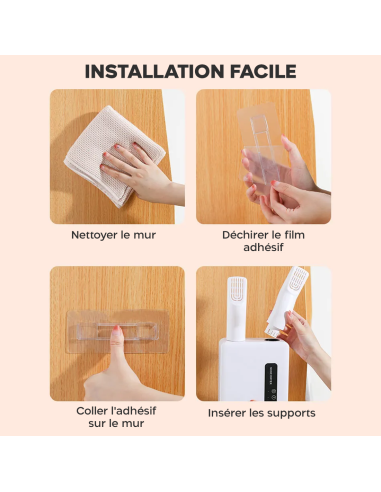 INSTALLATION FACILE

Nettoyer le mur

Déchirer le film adhésif

Coller l'adhésif sur le mur

Insérer les supports