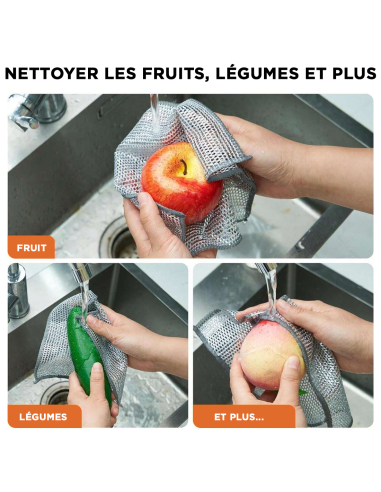 NETTOYER LES FRUITS, LÉGUMES ET PLUS

FRUIT

LÉGUMES

ET PLUS...