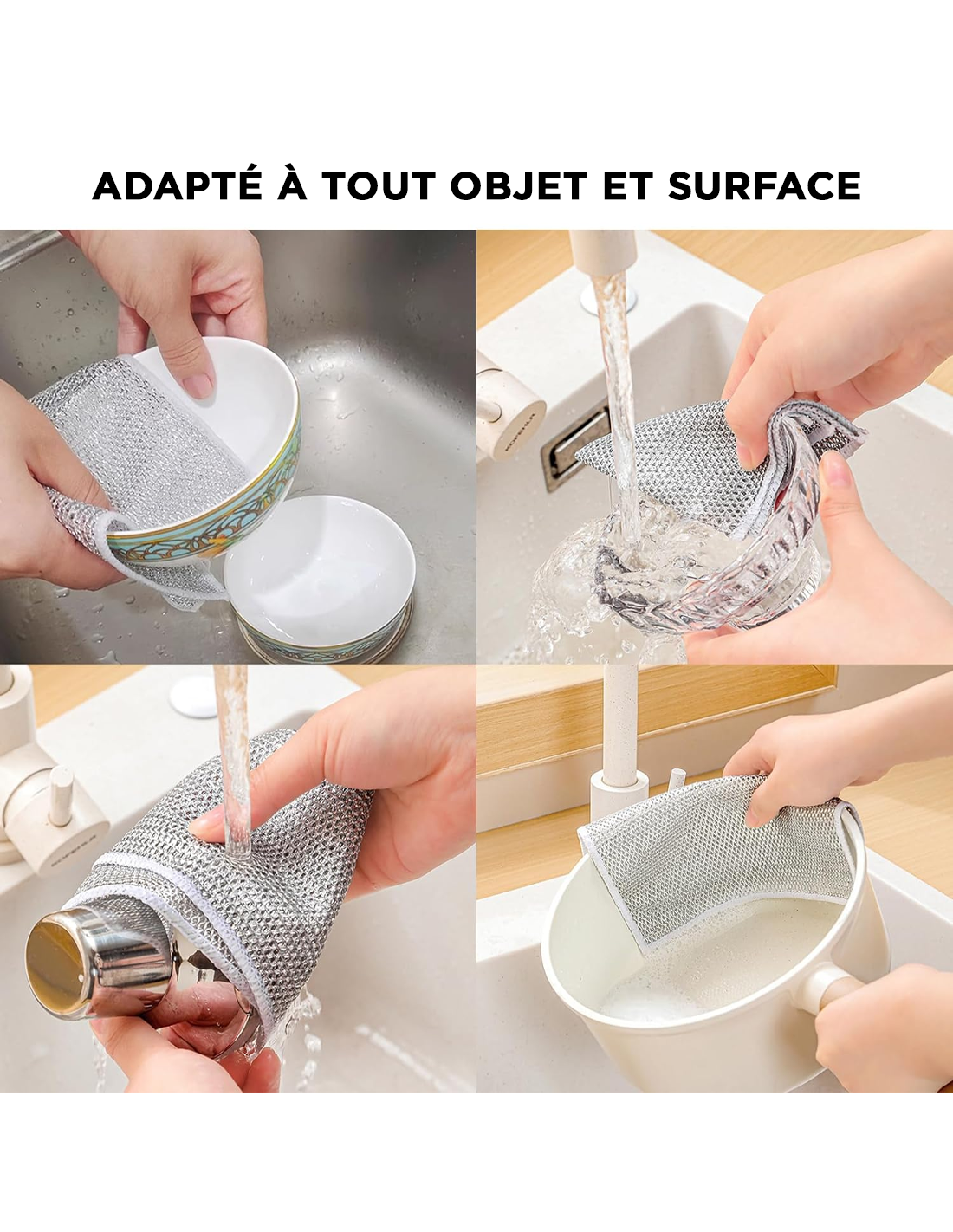 ADAPTÉ À TOUT OBJET ET SURFACE