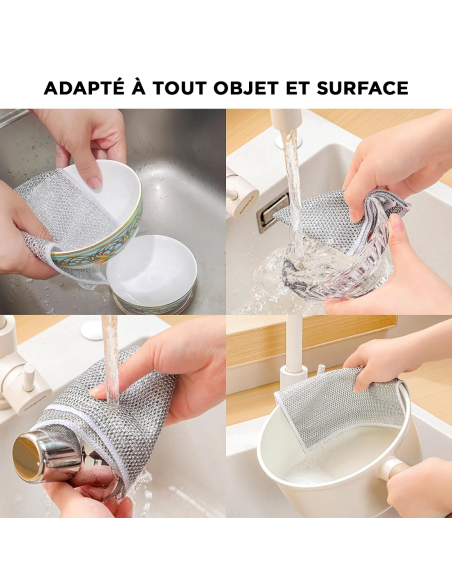 ADAPTÉ À TOUT OBJET ET SURFACE