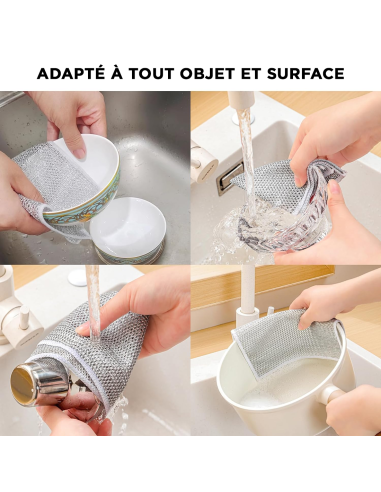 ADAPTÉ À TOUT OBJET ET SURFACE