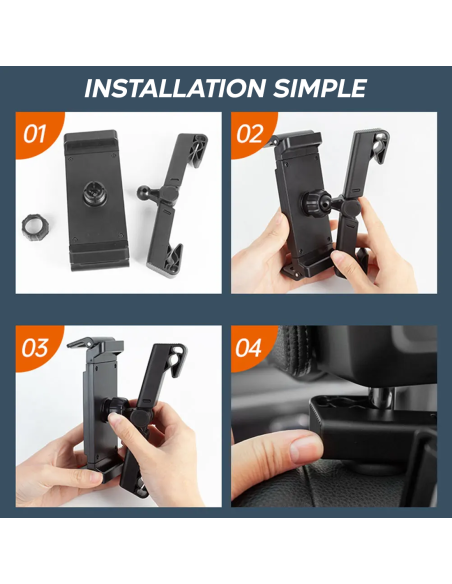 INSTALLATION SIMPLE

01

02

03

04