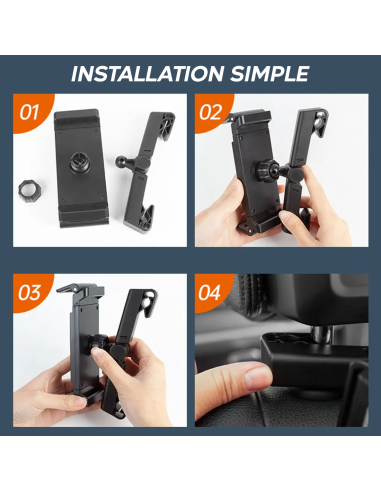 INSTALLATION SIMPLE

01

02

03

04