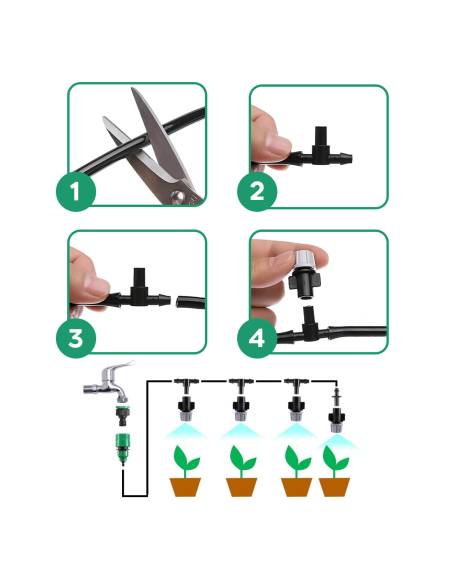 1

2

3

4