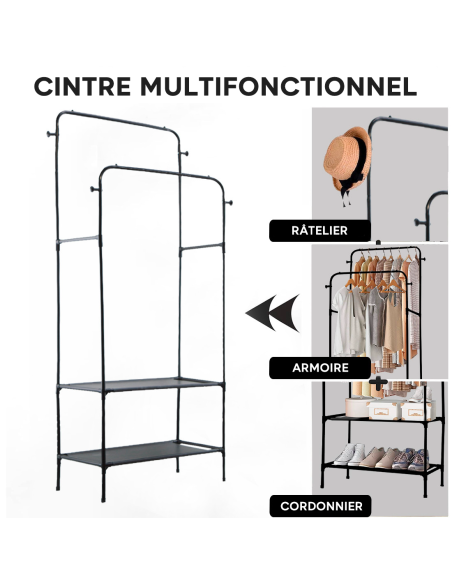 CINTRE MULTIFONCTIONNEL

RÂTELIER

ARMOIRE

CORDONNIER