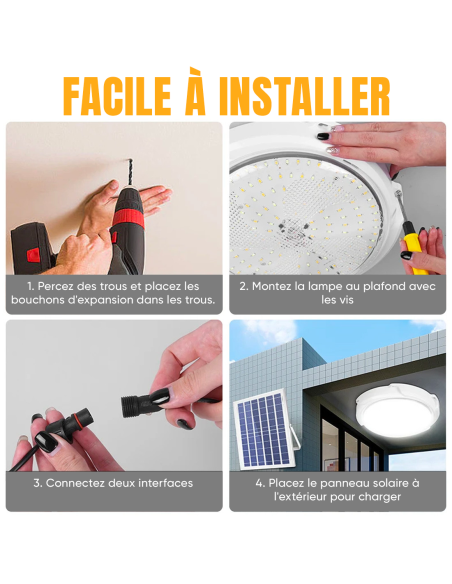 FACILE À INSTALLER

1. Percez des trous et placez les bouchons d'expansion dans les trous.

2. Montez la lampe au plafond avec les vis

3. Connectez deux interfaces

4. Placez le panneau solaire à l'extérieur pour charger