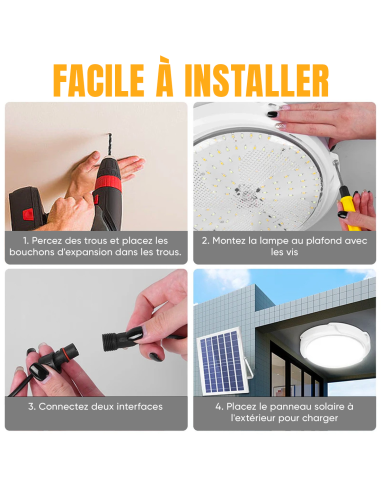 FACILE À INSTALLER

1. Percez des trous et placez les bouchons d'expansion dans les trous.

2. Montez la lampe au plafond avec les vis

3. Connectez deux interfaces

4. Placez le panneau solaire à l'extérieur pour charger