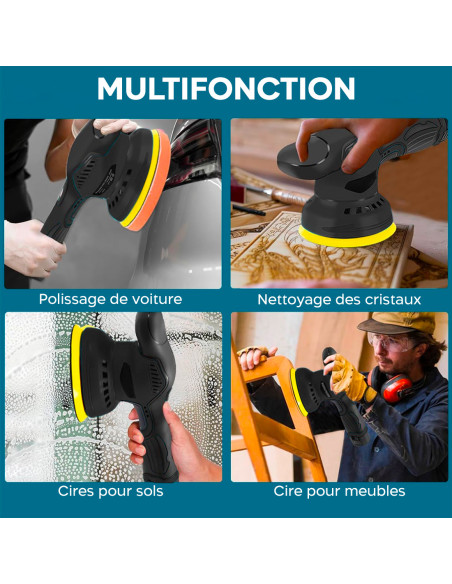 MULTIFONCTION

Polissage de voiture

Nettoyage des cristaux

Cires pour sols

Cire pour meubles