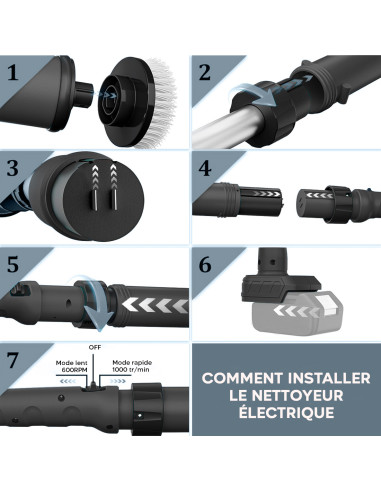 1

2

3

4

5

6

7

OFF

Mode lent 600RPM

Mode rapide 1000 tr/min

COMMENT INSTALLER LE NETTOYEUR ÉLECTRIQUE