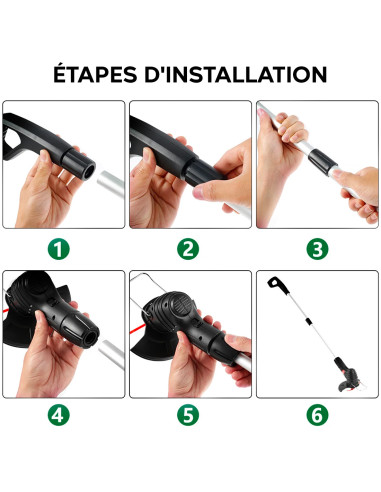 ÉTAPES D'INSTALLATION

1

2

3

4

5

6