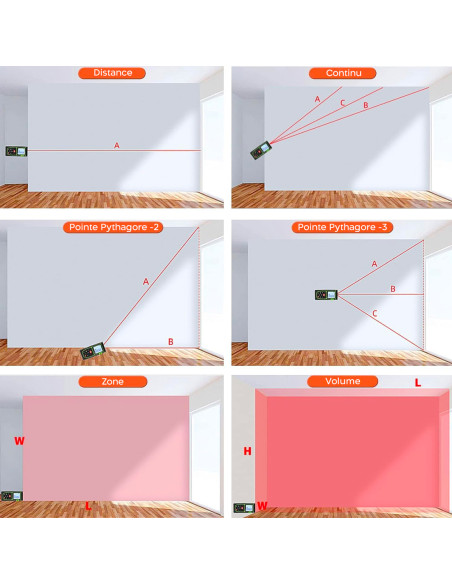 Distance
A

Continu
A
C
B

Pointe Pythagore -2
A
B

Pointe Pythagore -3
A
B
C

Zone
W
L

Volume
L
H
W