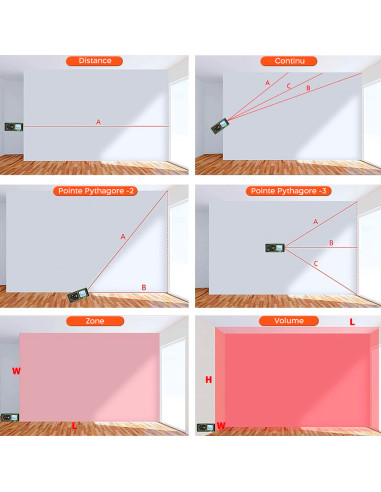 Distance

A

Continu

A
C
B

Pointe Pythagore -2

A
B

Pointe Pythagore -3

A
B
C

Zone

W
L

Volume

L
H
W