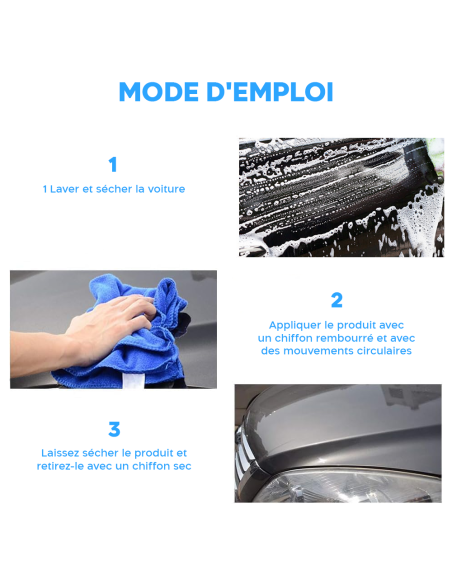 MODE D'EMPLOI

1

1 Laver et sécher la voiture

2

Appliquer le produit avec un chiffon rembourré et avec des mouvements circulaires

3

Laissez sécher le produit et retirez-le avec un chiffon sec