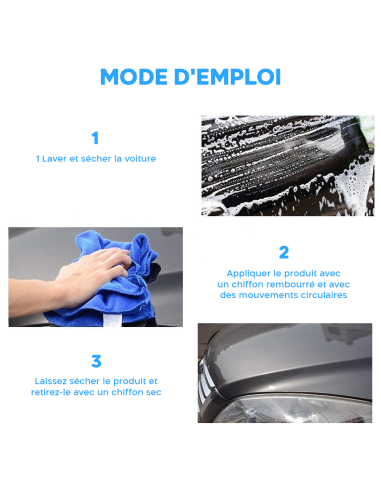 MODE D'EMPLOI

1

1 Laver et sécher la voiture

2

Appliquer le produit avec un chiffon rembourré et avec des mouvements circulaires

3

Laissez sécher le produit et retirez-le avec un chiffon sec