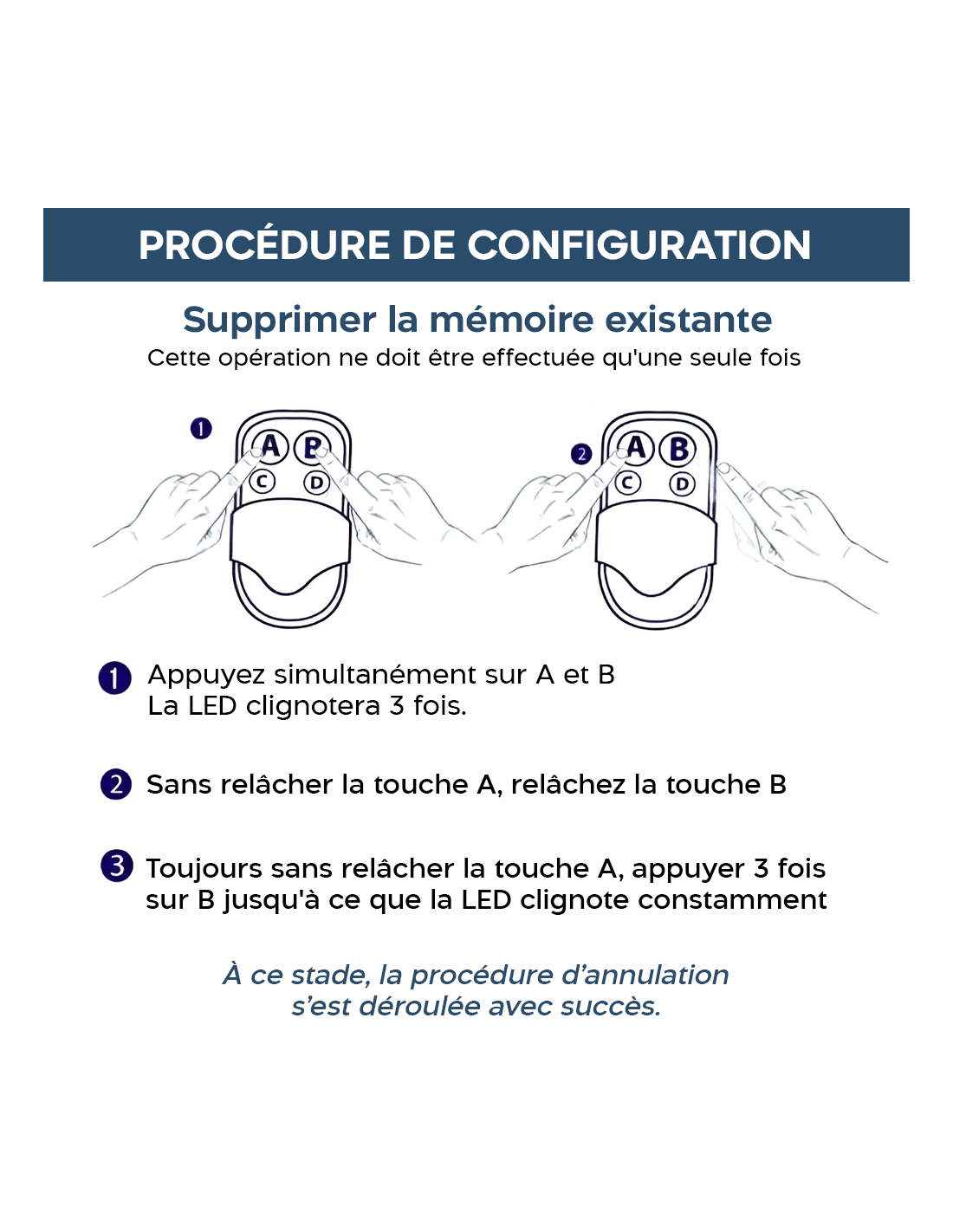 PROCÉDURE DE CONFIGURATION

Supprimer la mémoire existante
Cette opération ne doit être effectuée qu'une seule fois

1
A B
C D

2
A B
C D

1 Appuyez simultanément sur A et B
La LED clignotera 3 fois.

2 Sans relâcher la touche A, relâchez la touche B

3 Toujours sans relâcher la touche A, appuyer 3 fois sur B jusqu'à ce que la LED clignote constamment

À ce stade, la procédure d'annulation s'est déroulée avec succès.