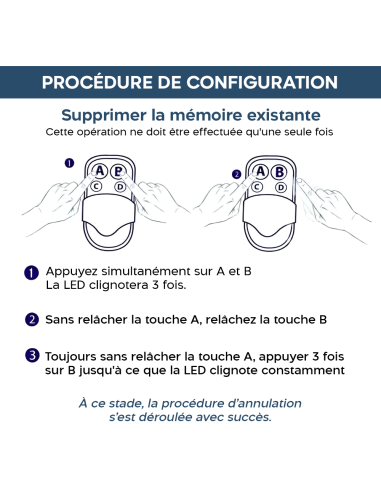 PROCÉDURE DE CONFIGURATION

Supprimer la mémoire existante
Cette opération ne doit être effectuée qu'une seule fois

1
A B
C D

2
A B
C D

1 Appuyez simultanément sur A et B
La LED clignotera 3 fois.

2 Sans relâcher la touche A, relâchez la touche B

3 Toujours sans relâcher la touche A, appuyer 3 fois sur B jusqu'à ce que la LED clignote constamment

À ce stade, la procédure d'annulation s'est déroulée avec succès.