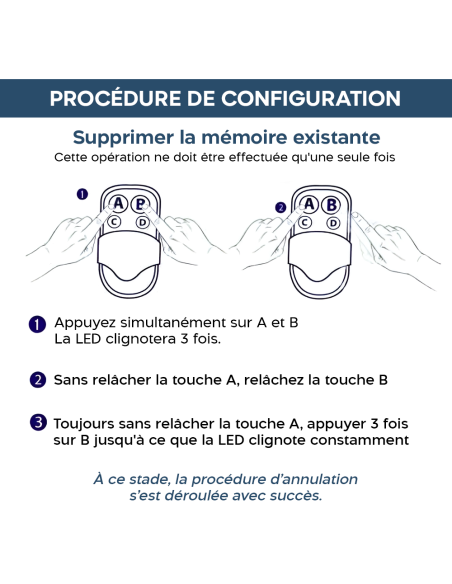 PROCÉDURE DE CONFIGURATION

Supprimer la mémoire existante
Cette opération ne doit être effectuée qu'une seule fois

1 A B C D

2 A B C D

1 Appuyez simultanément sur A et B
La LED clignotera 3 fois.

2 Sans relâcher la touche A, relâchez la touche B

3 Toujours sans relâcher la touche A, appuyer 3 fois sur B jusqu'à ce que la LED clignote constamment

À ce stade, la procédure d'annulation s'est déroulée avec succès.