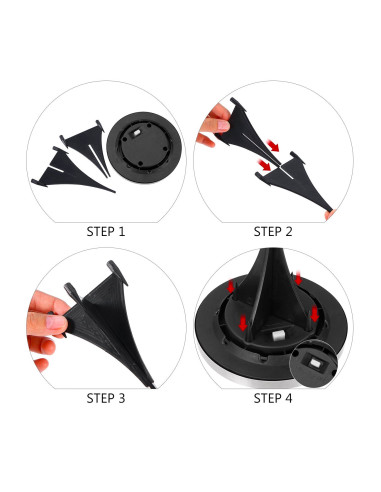 STEP 1

STEP 2

STEP 3

STEP 4